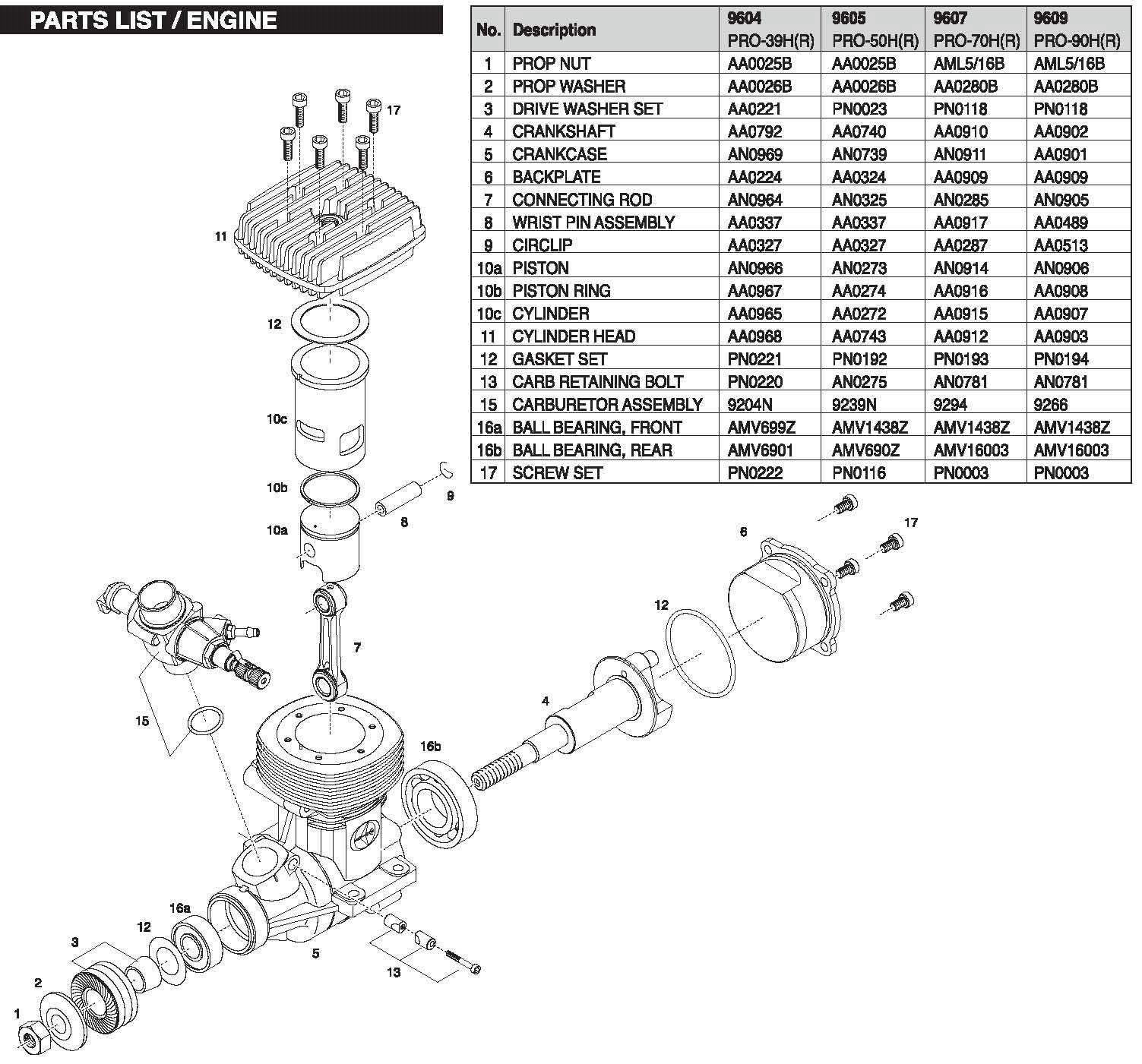 PARTS LIST / ENGINE

| No. | Description | 9604 PRO-39H(R) | 9605 PRO-50H(R) | 9607 PRO-70H(R) | 9609 PRO-90H(R) |
|---|---|---|---|---|---|
| 1 | PROP NUT | AA0025B | AA0025B | AML5/16B | AML5/16B |
| 2 | PROP WASHER | AA0026B | AA0026B | AA0280B | AA0280B |
| 3 | DRIVE WASHER SET | AA0221 | PN0023 | PN0118 | PN0118 |
| 4 | CRANKSHAFT | AA0792 | AA0740 | AA0910 | AA0902 |
| 5 | CRANKCASE | AN0969 | AN0739 | AN0911 | AA0901 |
| 6 | BACKPLATE | AA0224 | AA0324 | AA0909 | AA0909 |
| 7 | CONNECTING ROD | AN0964 | AN0325 | AN0285 | AN0905 |
| 8 | WRIST PIN ASSEMBLY | AA0337 | AA0337 | AA0917 | AA0489 |
| 9 | CIRCLIP | AA0327 | AA0327 | AA0287 | AA0513 |
| 10a | PISTON | AN0966 | AN0273 | AN0914 | AN0906 |
| 10b | PISTON RING | AA0967 | AA0274 | AA0916 | AA0908 |
| 10c | CYLINDER | AA0965 | AA0272 | AA0915 | AA0907 |
| 11 | CYLINDER HEAD | AA0968 | AA0743 | AA0912 | AA0903 |
| 12 | GASKET SET | PN0221 | PN0192 | PN0193 | PN0194 |
| 13 | CARB RETAINING BOLT | PN0220 | AN0275 | AN0781 | AN0781 |
| 15 | CARBURETOR ASSEMBLY | 9204N | 9239N | 9294 | 9266 |
| 16a | BALL BEARING, FRONT | AMV699Z | AMV1438Z | AMV1438Z | AMV1438Z |
| 16b | BALL BEARING, REAR | AMV6901 | AMV690Z | AMV16003 | AMV16003 |
| 17 | SCREW SET | PN0222 | PN0116 | PN0003 | PN0003 |

17
11
12
10c
10b
9
8
10a
6
17
12
7
4
15
16b
16a
12
3
5
13
2
1