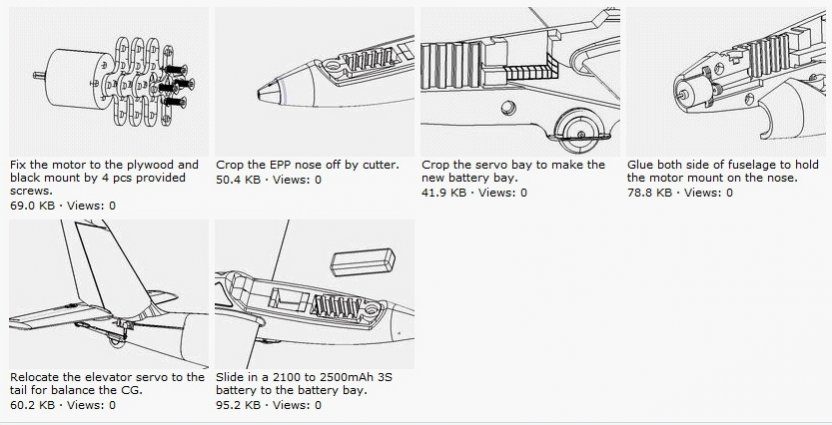 Fix the motor to the plywood and black mount by 4 pcs provided screws.
69.0 KB · Views: 0

Crop the EPP nose off by cutter.
50.4 KB · Views: 0

Crop the servo bay to make the new battery bay.
41.9 KB · Views: 0

Glue both side of fuselage to hold the motor mount on the nose.
78.8 KB · Views: 0

Relocate the elevator servo to the tail for balance the CG.
60.2 KB · Views: 0

Slide in a 2100 to 2500mAh 3S battery to the battery bay.
95.2 KB · Views: 0